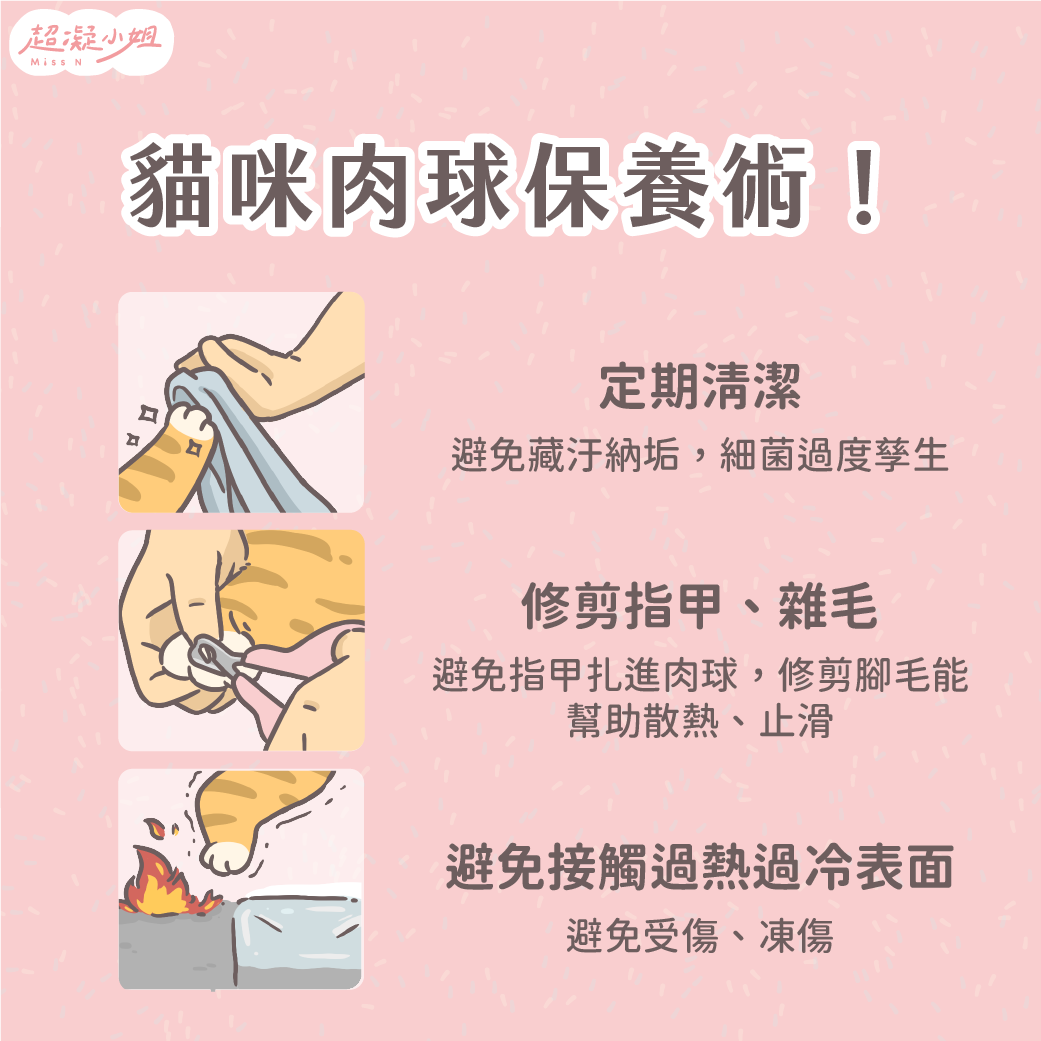 超凝小姐
Miss N

貓咪肉球保養術！

定期清潔
避免藏汙納垢，細菌過度孳生

修剪指甲、雜毛
避免指甲扎進肉球，修剪腳毛能幫助散熱、止滑

避免接觸過熱過冷表面
避免受傷、凍傷