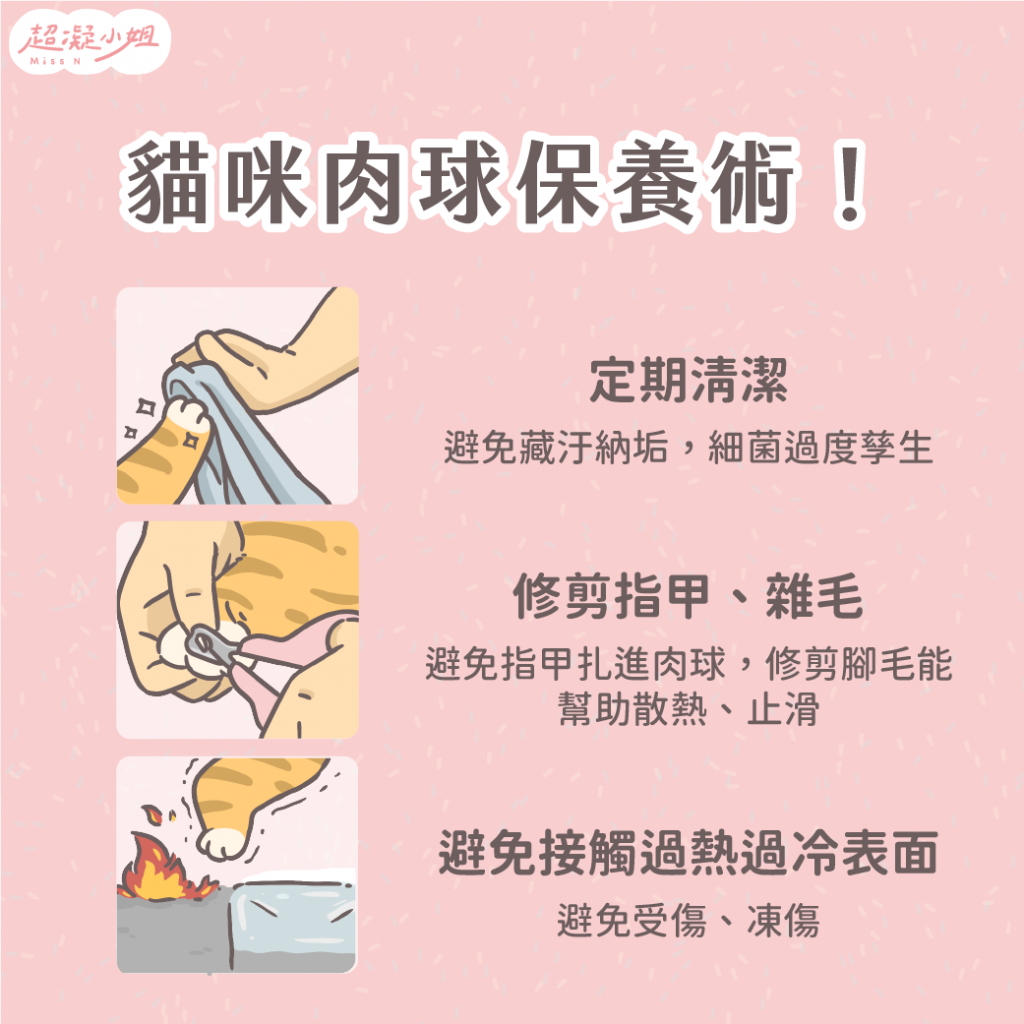 超凝小姐
Miss N

貓咪肉球保養術！

定期清潔
避免藏汙納垢，細菌過度孳生

修剪指甲、雜毛
避免指甲扎進肉球，修剪腳毛能幫助散熱、止滑

避免接觸過熱過冷表面
避免受傷、凍傷