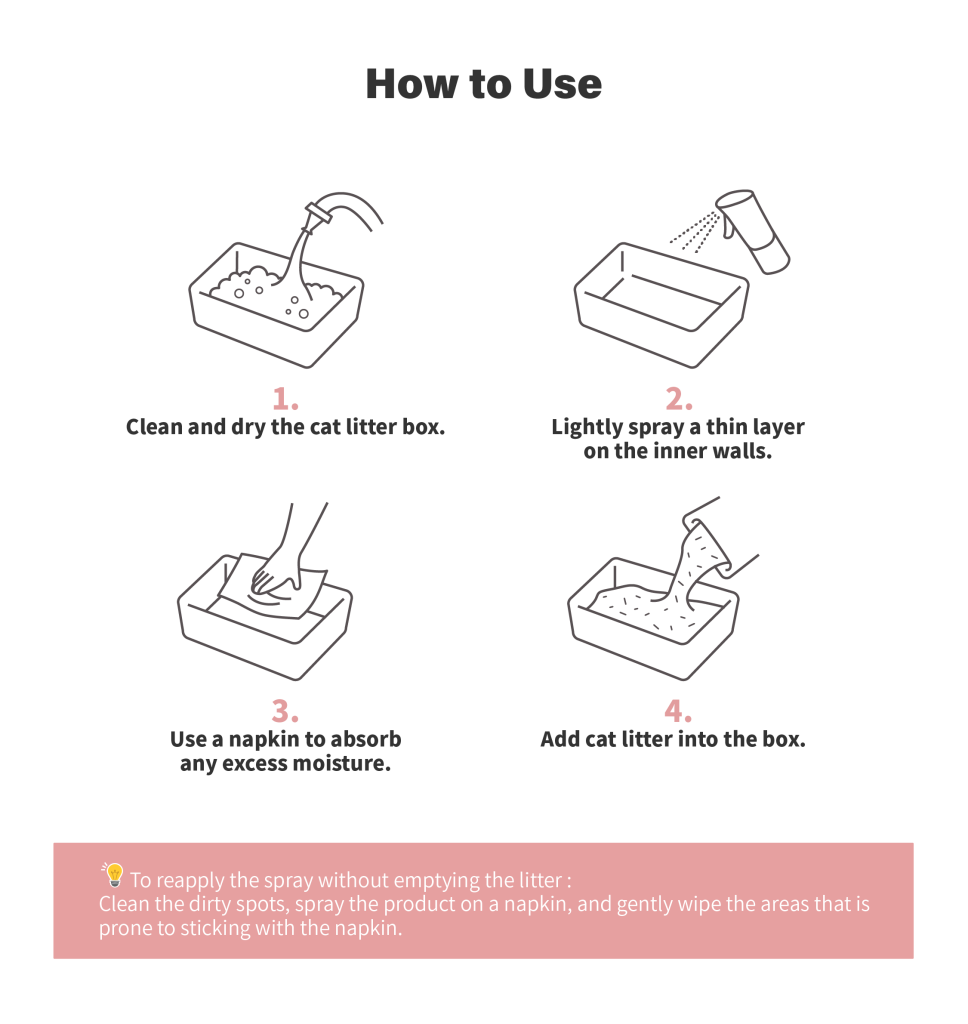 How to Use

1.
Clean and dry the cat litter box.

2.
Lightly spray a thin layer on the inner walls.

3.
Use a napkin to absorb any excess moisture.

4.
Add cat litter into the box.

To reapply the spray without emptying the litter :
Clean the dirty spots, spray the product on a napkin, and gently wipe the areas that is prone to sticking with the napkin.